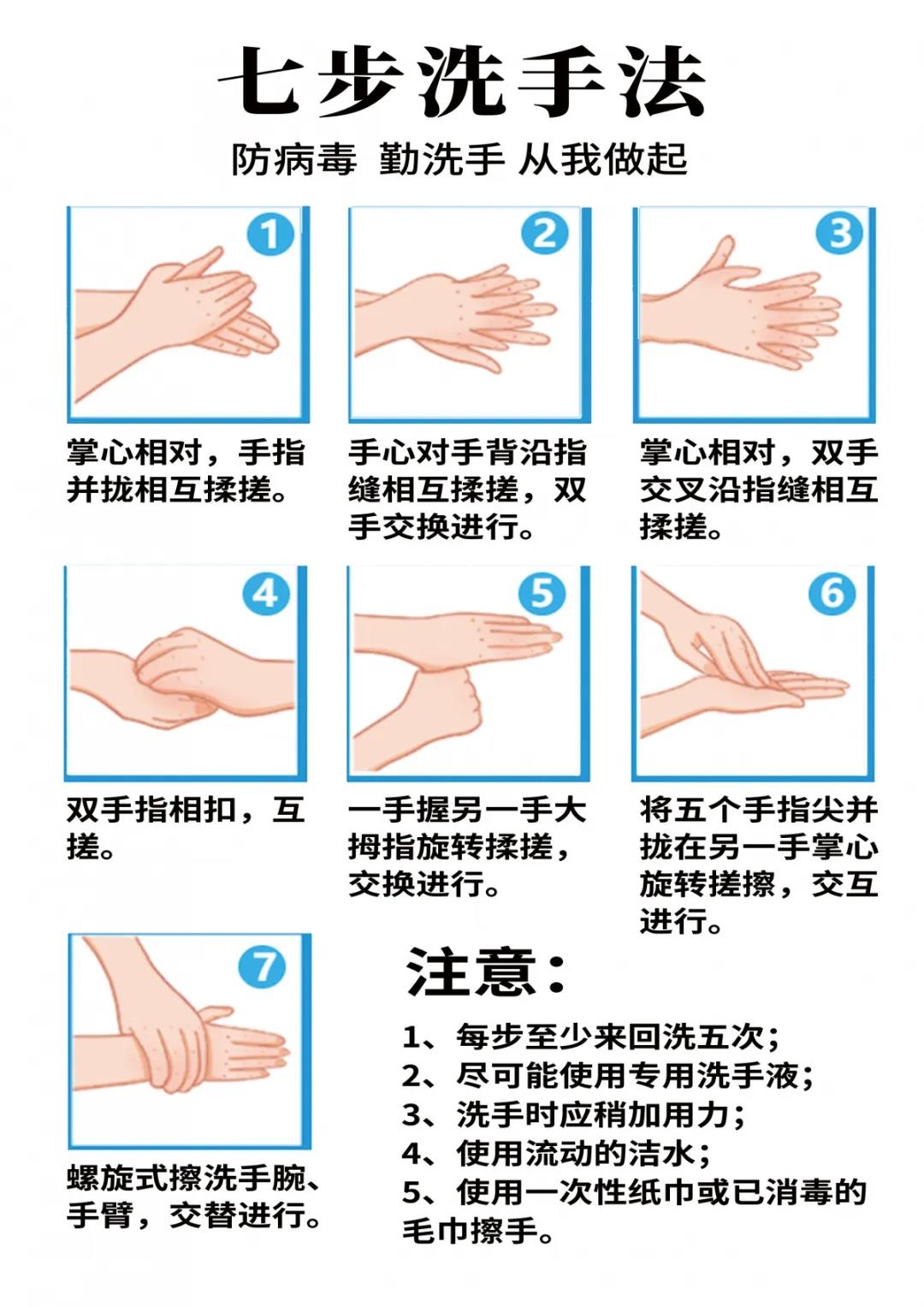 七步洗手法

防病毒 勤洗手 从我做起

1

掌心相对，手指并拢相互揉搓。

2

手心对手背沿指缝相互揉搓，双手交换进行。

3

掌心相对，双手交叉沿指缝相互揉搓。

4

双手指相扣，互搓。

5

一手握另一手大拇指旋转揉搓，交换进行。

6

将五个手指尖并拢在另一手掌心旋转搓擦，交互进行。

7

螺旋式擦洗手腕、手臂，交替进行。

注意：

1、每步至少来回洗五次；
2、尽可能使用专用洗手液；
3、洗手时应稍加用力；
4、使用流动的洁水；
5、使用一次性纸巾或已消毒的毛巾擦手。